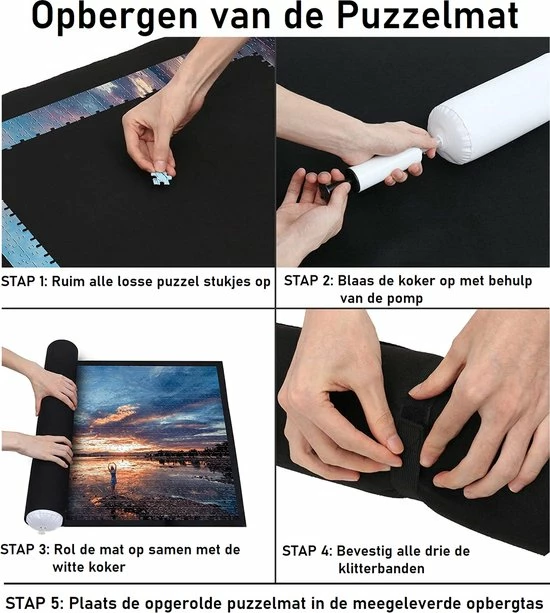 Opbergen van de Puzzelmat

STAP 1: Ruim alle losse puzzel stukjes op

STAP 2: Blaas de koker op met behulp van de pomp

STAP 3: Rol de mat op samen met de witte koker

STAP 4: Bevestig alle drie de klitterbanden

STAP 5: Plaats de opgerolde puzzelmat in de meegeleverde opbergtas